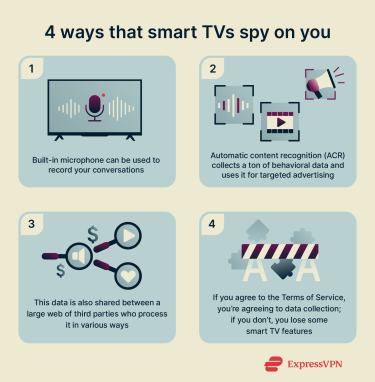 4 ways that smart TVs spy on you

1

Built-in microphone can be used to record your conversations

2

Automatic content recognition (ACR) collects a ton of behavioral data and uses it for targeted advertising

3

$

$

This data is also shared between a large web of third parties who process it in various ways

4

If you agree to the Terms of Service, you're agreeing to data collection; if you don't, you lose some smart TV features

ExpressVPN